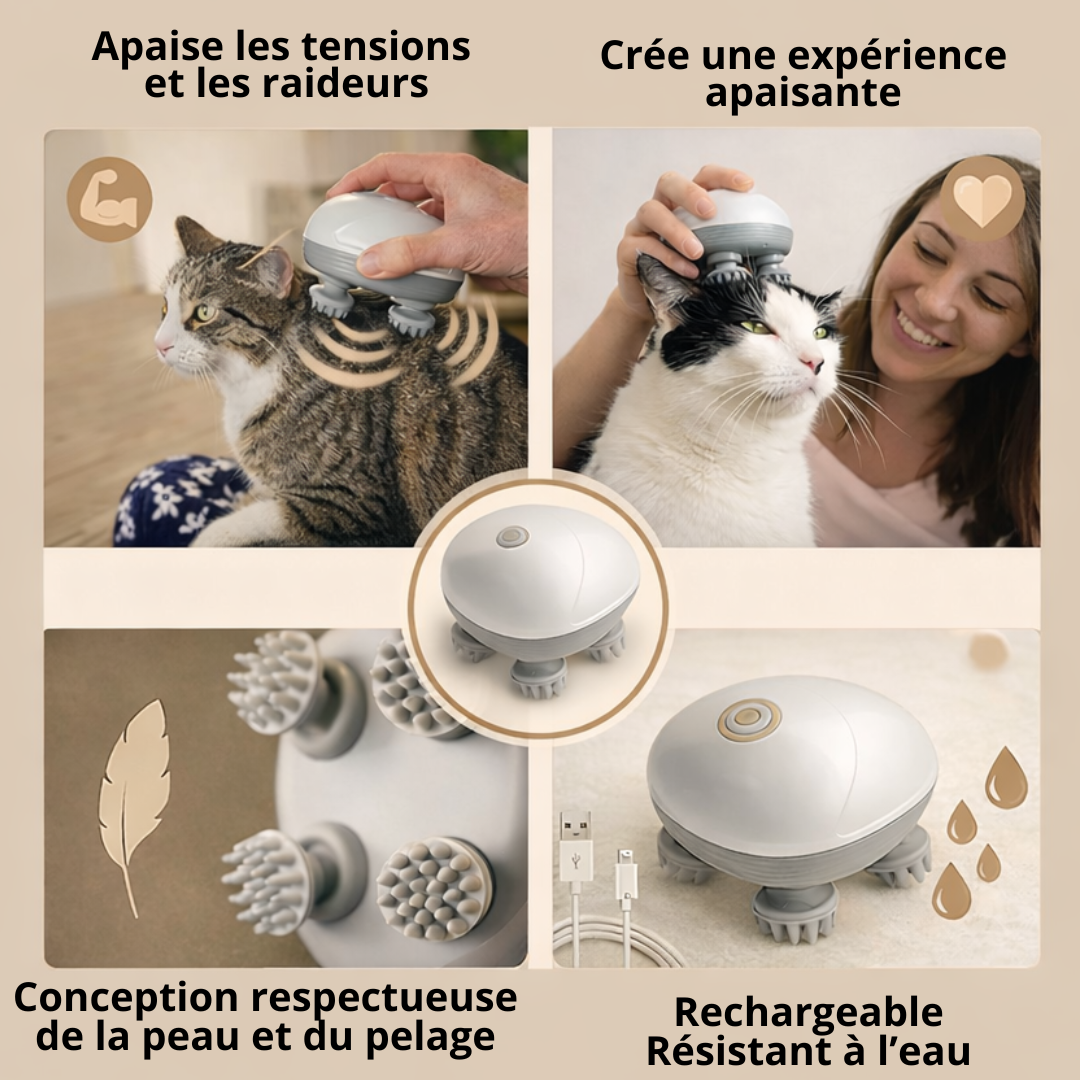 Apaise les tensions et les raideurs

Crée une expérience apaisante

Conception respectueuse de la peau et du pelage

Rechargeable
Résistant à l'eau